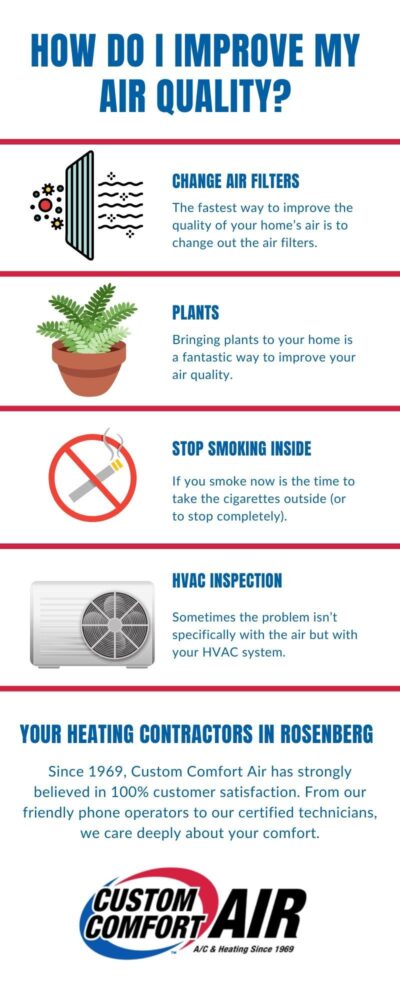 HOW DO I IMPROVE MY AIR QUALITY?

CHANGE AIR FILTERS

The fastest way to improve the quality of your home's air is to change out the air filters.

PLANTS

Bringing plants to your home is a fantastic way to improve your air quality.

STOP SMOKING INSIDE

If you smoke now is the time to take the cigarettes outside (or to stop completely).

HVAC INSPECTION

Sometimes the problem isn't specifically with the air but with your HVAC system.

YOUR HEATING CONTRACTORS IN ROSENBERG

Since 1969, Custom Comfort Air has strongly believed in 100% customer satisfaction. From our friendly phone operators to our certified technicians, we care deeply about your comfort.

CUSTOM COMFORT AIR
A/C & Heating Since 1969